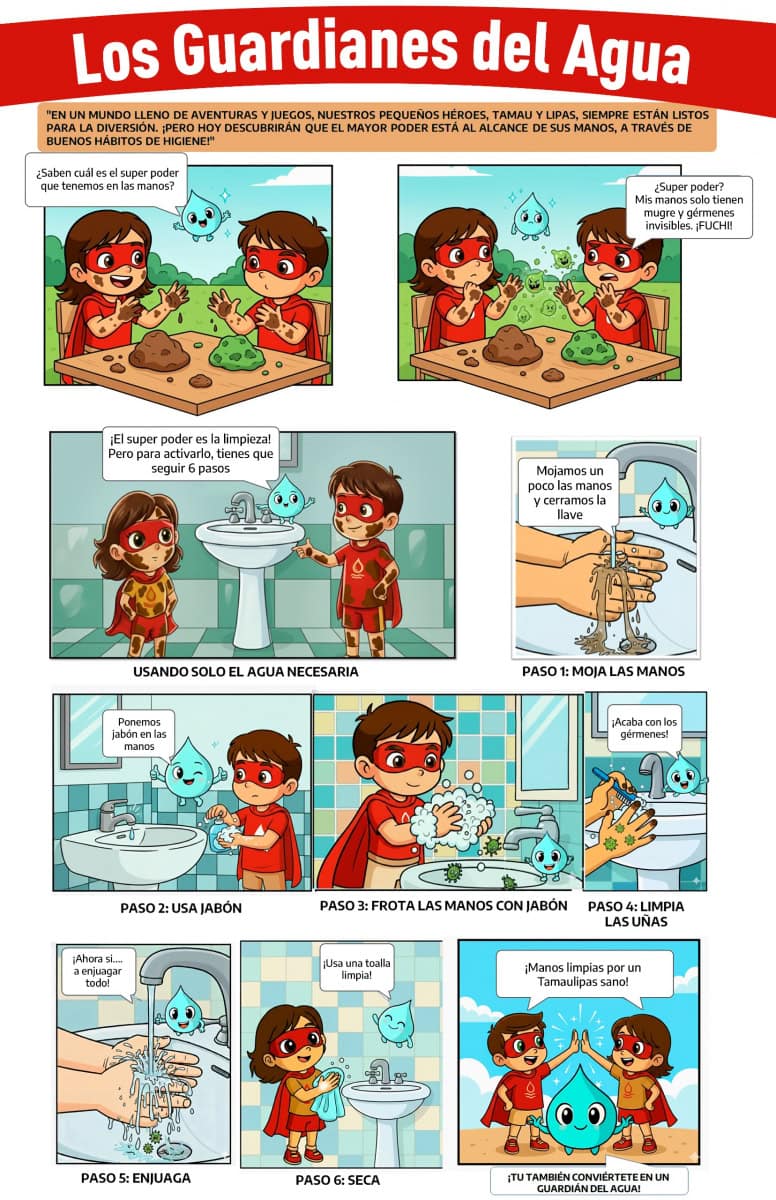 Los Guardianes del Agua

"EN UN MUNDO LLENO DE AVENTURAS Y JUEGOS, NUESTROS PEQUEÑOS HÉROES, TAMAU Y LIPAS, SIEMPRE ESTÁN LISTOS PARA LA DIVERSIÓN. ¡PERO HOY DESCUBRIRÁN QUE EL MAYOR PODER ESTÁ AL ALCANCE DE SUS MANOS, A TRAVÉS DE BUENOS HÁBITOS DE HIGIENE!"

¿Saben cuál es el super poder que tenemos en las manos?

¿Super poder? Mis manos solo tienen mugre y gérmenes invisibles. ¡FUCHI!

¡El super poder es la limpieza! Pero para activarlo, tienes que seguir 6 pasos

USANDO SOLO EL AGUA NECESARIA

Mojamos un poco las manos y cerramos la llave

PASO 1: MOJA LAS MANOS

Ponemos jabón en las manos

PASO 2: USA JABÓN

PASO 3: FROTA LAS MANOS CON JABÓN

¡Acaba con los gérmenes!

PASO 4: LIMPIA LAS UÑAS

¡Ahora si.... a enjuagar todo!

PASO 5: ENJUAGA

¡Usa una toalla limpia!

PASO 6: SECA

¡Manos limpias por un Tamaulipas sano!

¡TU TAMBIÉN CONVIÉRTETE EN UN GUARDIÁN DEL AGUA!